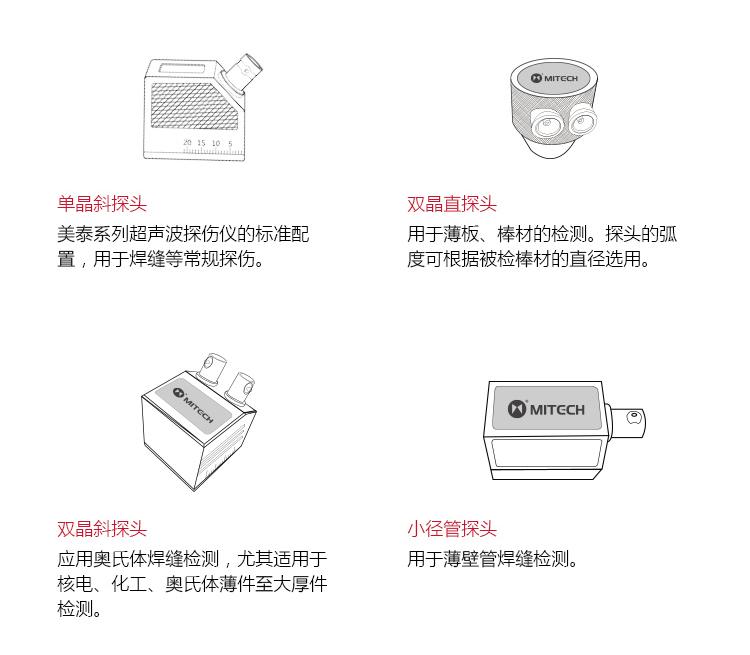 20 15 10 5

单晶斜探头

美泰系列超声波探伤仪的标准配置，用于焊缝等常规探伤。

MITECH

双晶直探头

用于薄板、棒材的检测。探头的弧度可根据被检棒材的直径选用。

MITECH

双晶斜探头

应用奥氏体焊缝检测，尤其适用于核电、化工、奥氏体薄件至大厚件检测。

MITECH

小径管探头

用于薄壁管焊缝检测。