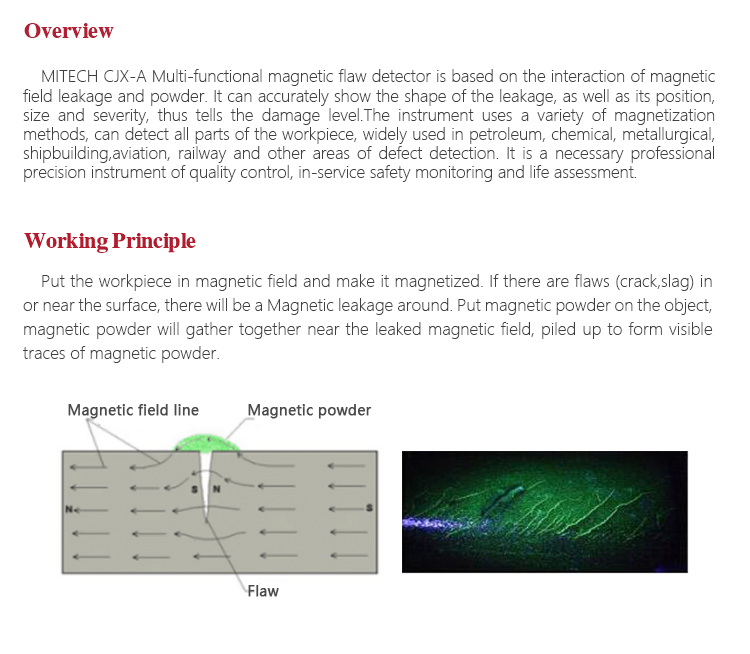 Overview

MITECH CJX-A Multi-functional magnetic flaw detector is based on the interaction of magnetic field leakage and powder. It can accurately show the shape of the leakage, as well as its position, size and severity, thus tells the damage level.The instrument uses a variety of magnetization methods, can detect all parts of the workpiece, widely used in petroleum, chemical, metallurgical, shipbuilding,aviation, railway and other areas of defect detection. It is a necessary professional precision instrument of quality control, in-service safety monitoring and life assessment.

Working Principle

Put the workpiece in magnetic field and make it magnetized. If there are flaws (crack,slag) in or near the surface, there will be a Magnetic leakage around. Put magnetic powder on the object, magnetic powder will gather together near the leaked magnetic field, piled up to form visible traces of magnetic powder.

Magnetic field line
Magnetic powder
S
N
N
S
Flaw